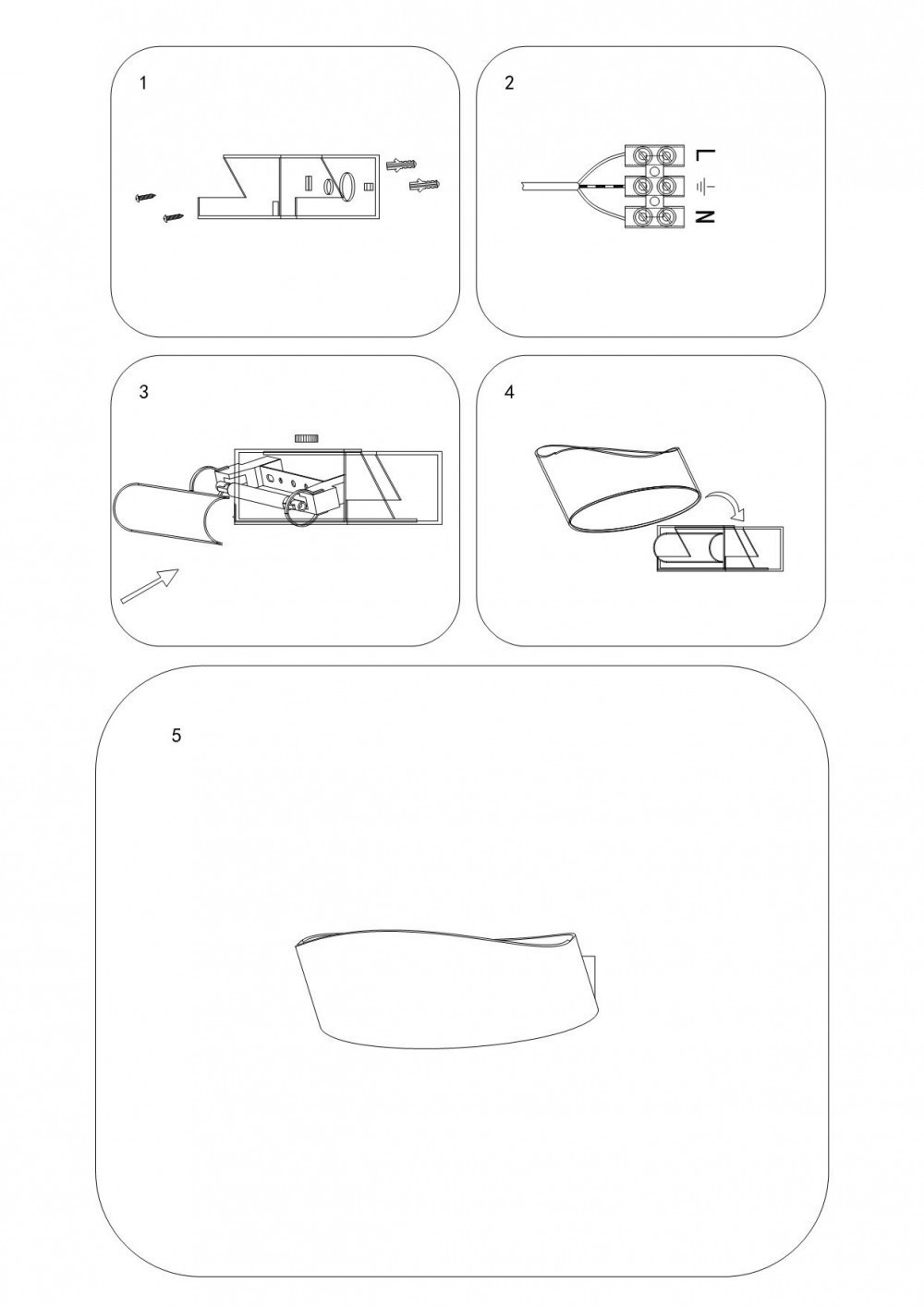 1

2

L

N

3

4

5